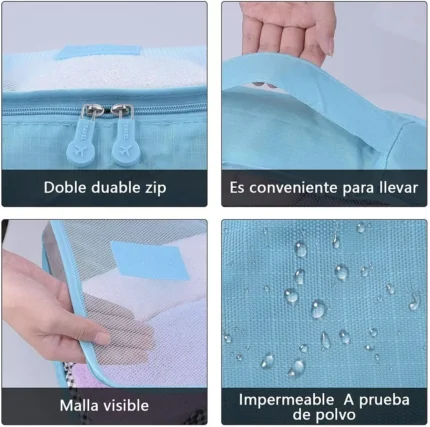 TRAVEL TRAVEL

Doble duable zip

Es conveniente para llevar

Malla visible

Impermeable A prueba de polvo